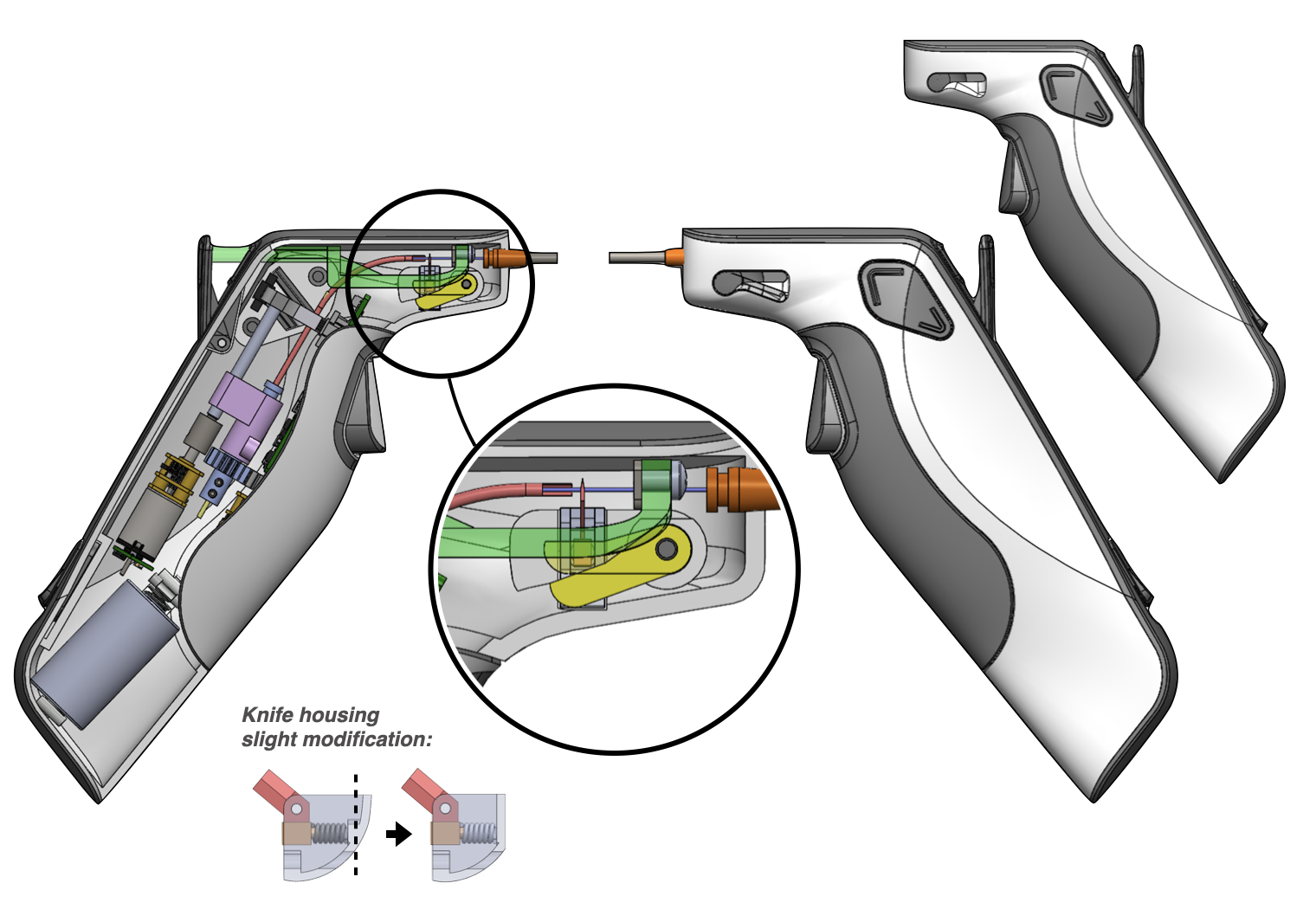 Knife housing slight modification: